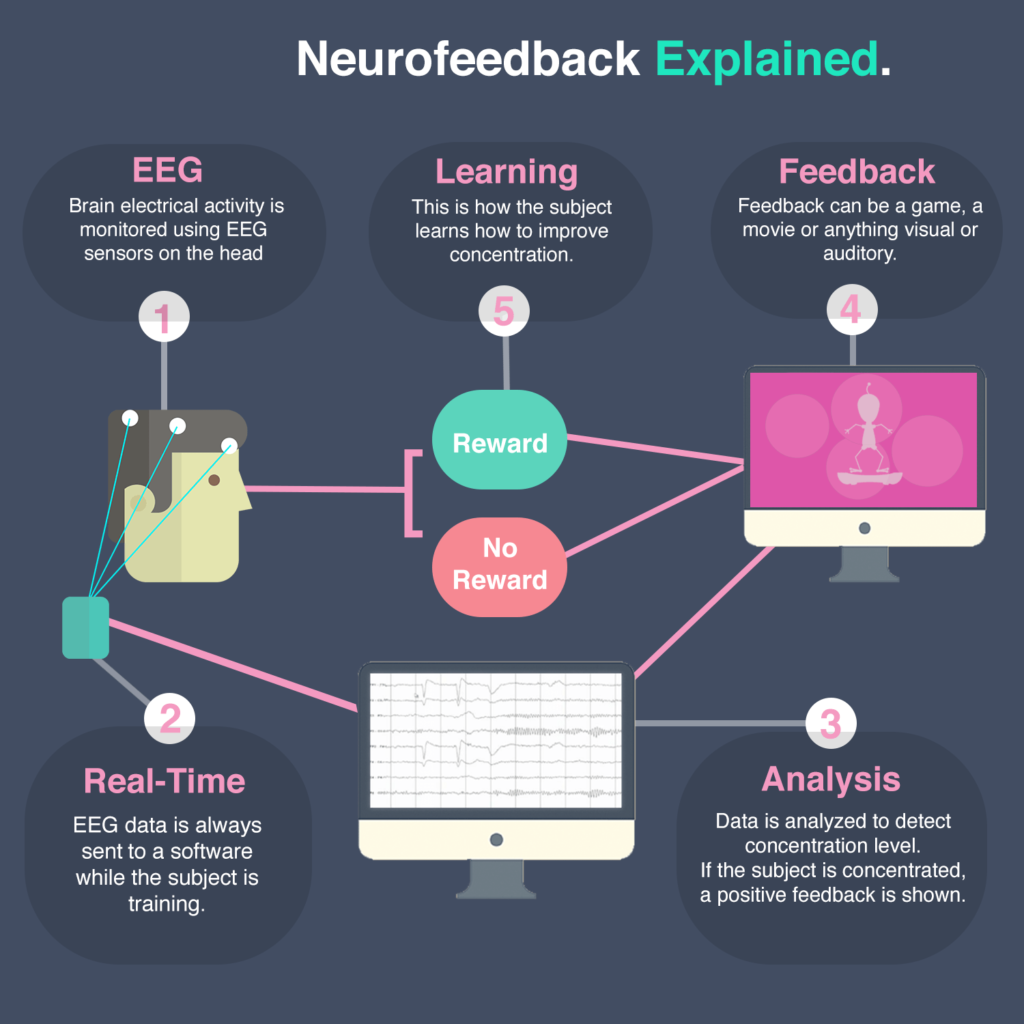 Neurofeedback Explained.

EEG
Brain electrical activity is monitored using EEG sensors on the head

1

Learning
This is how the subject learns how to improve concentration.

5

Feedback
Feedback can be a game, a movie or anything visual or auditory.

4

Reward

No Reward

2

Real-Time
EEG data is always sent to a software while the subject is training.

3

Analysis
Data is analyzed to detect concentration level.
If the subject is concentrated, a positive feedback is shown.